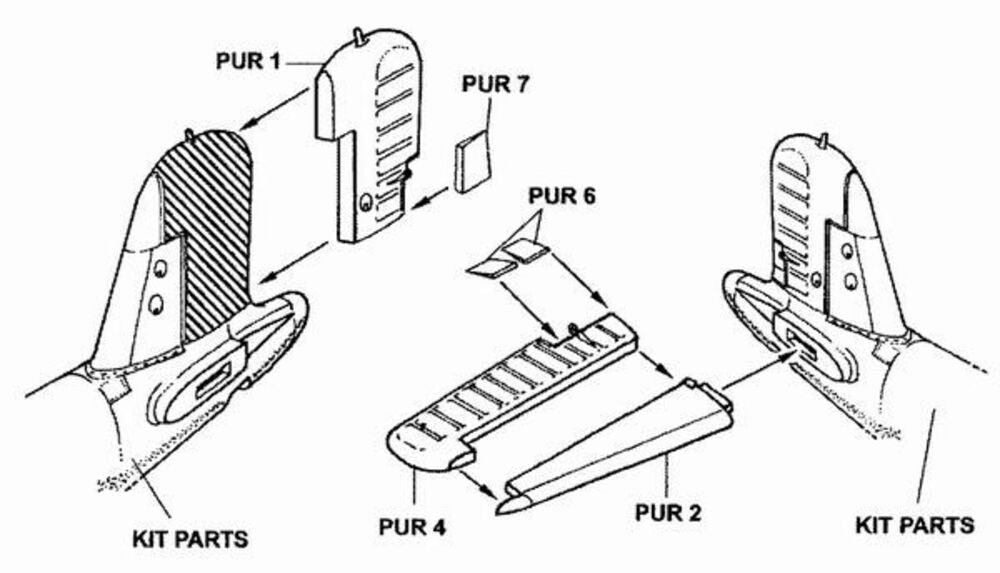 PUR 1
PUR 7
PUR 6
KIT PARTS
PUR 4
PUR 2
KIT PARTS