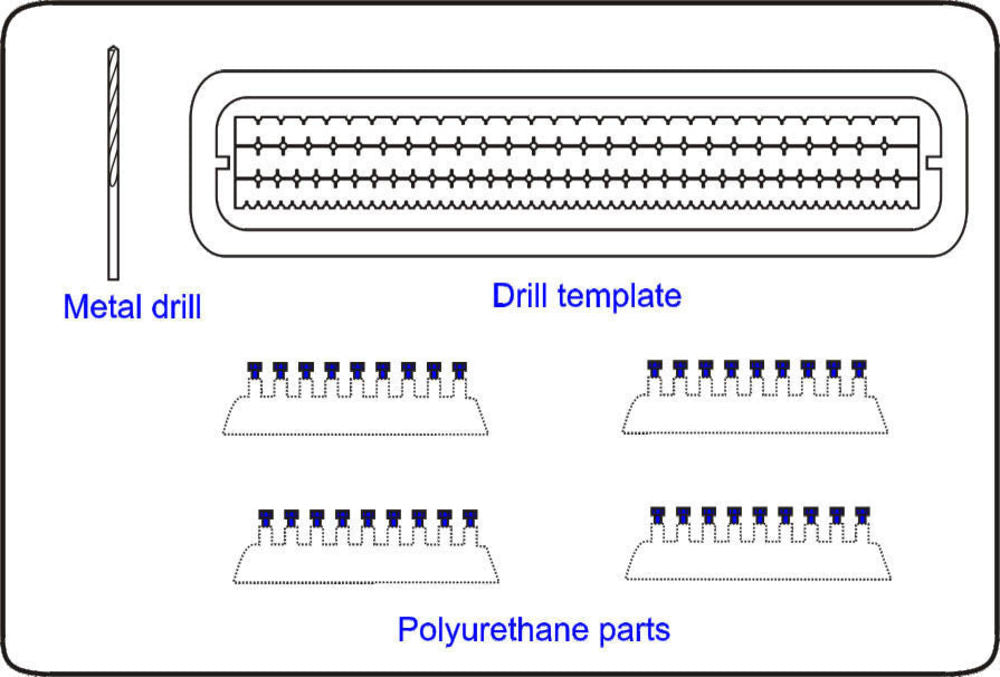 Metal drill

Drill template

Polyurethane parts