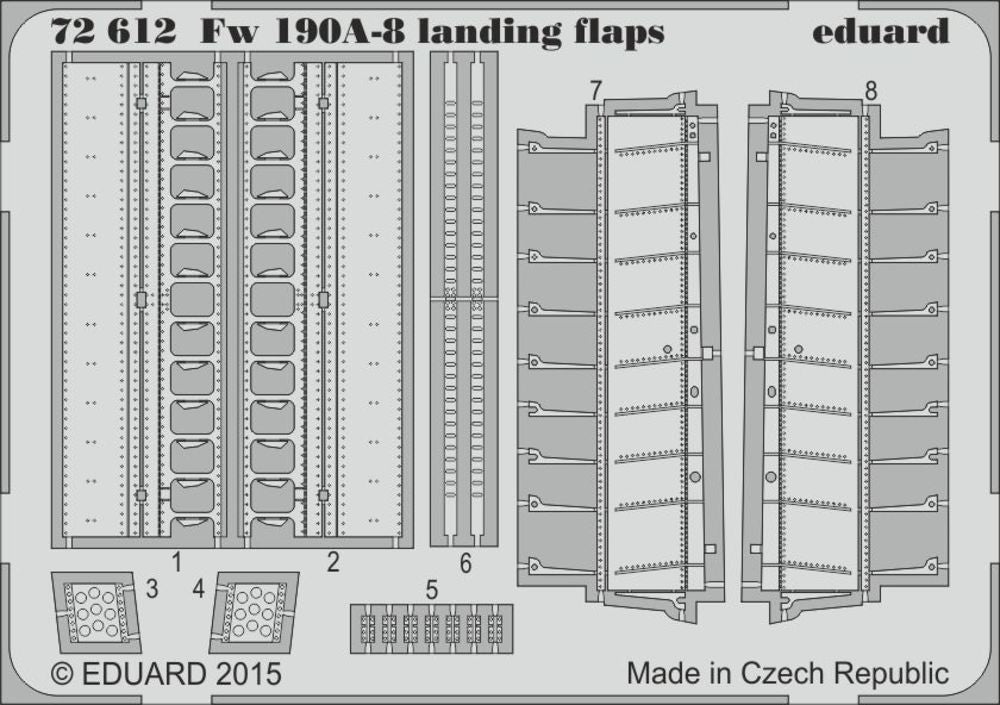 72 612 Fw 190A-8 landing flaps

eduard

7

8

1

2

6

3

4

5

© EDUARD 2015

Made in Czech Republic