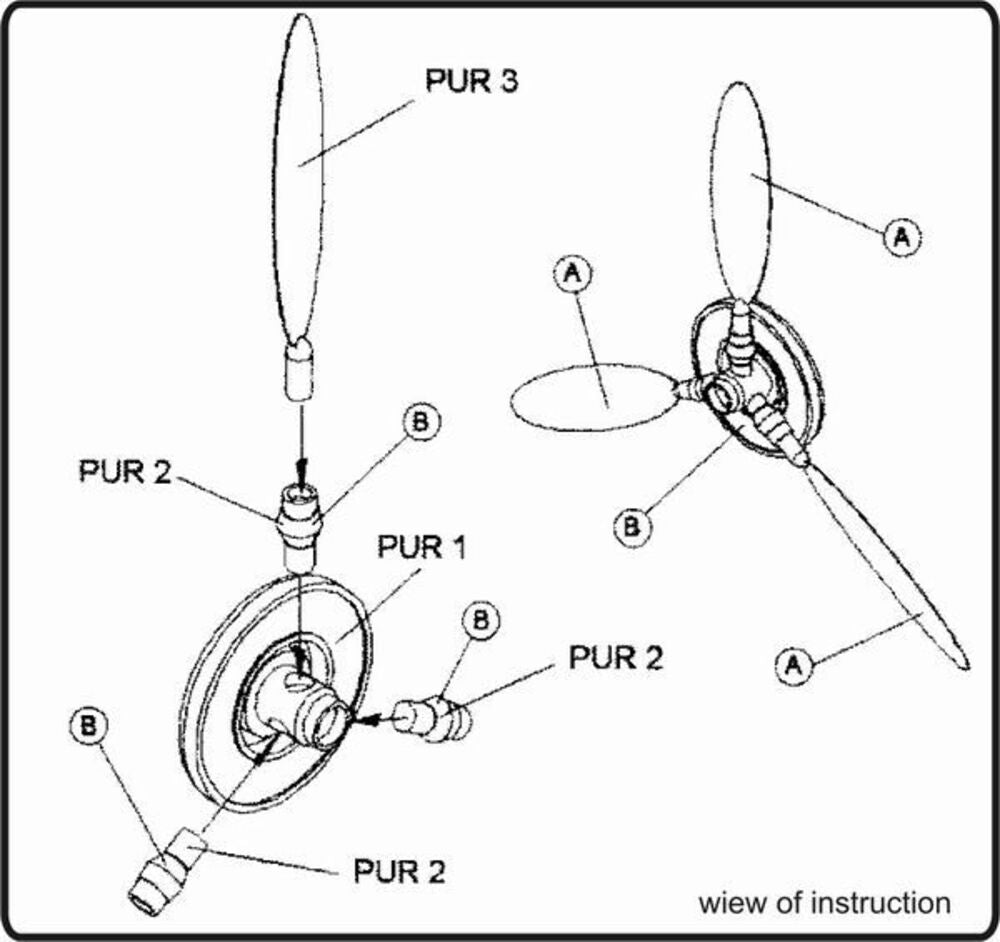 PUR 3

A

A

B

PUR 2

B

PUR 1

B

PUR 2

A

B

PUR 2

wiew of instruction