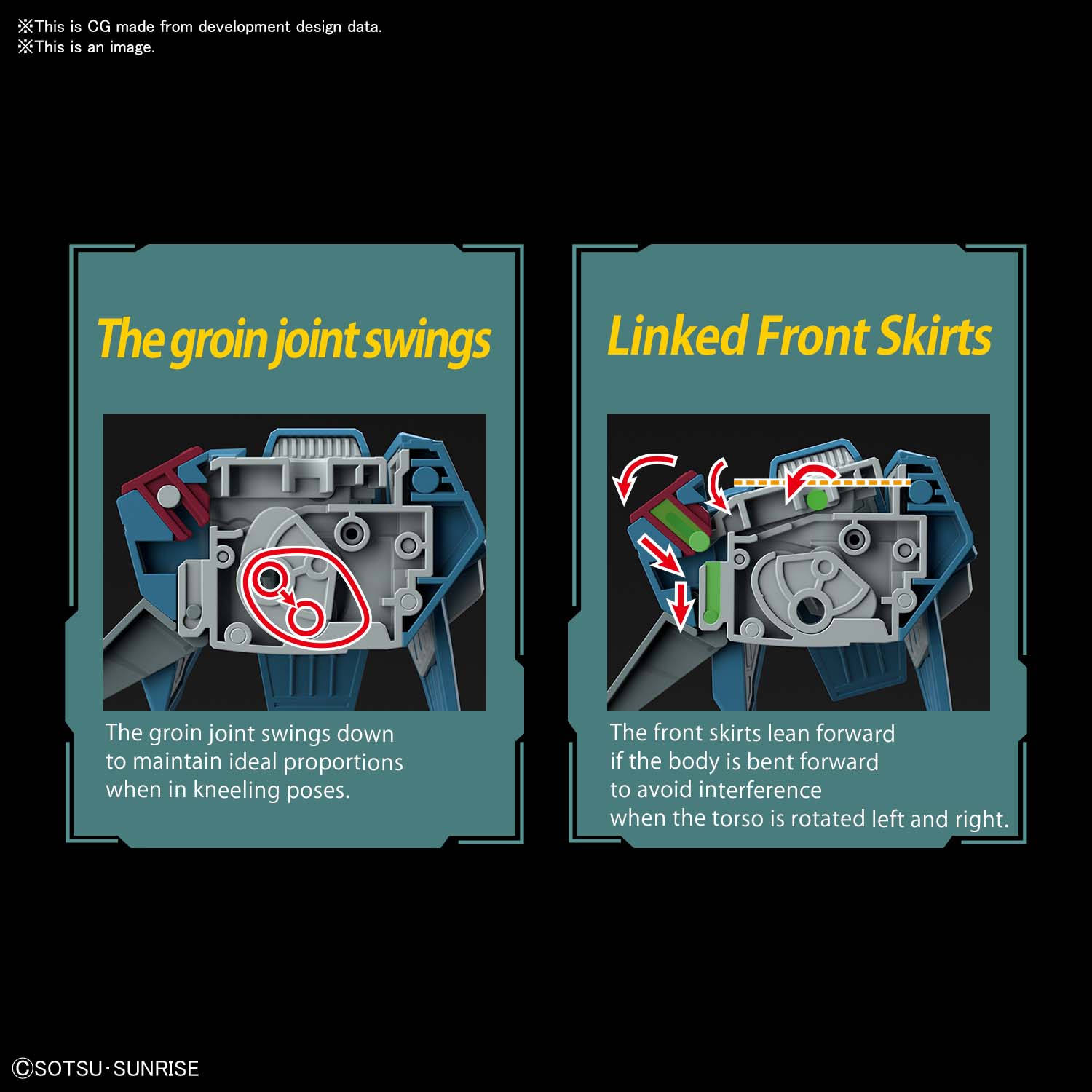 ※This is CG made from development design data.
※This is an image.

The groin joint swings

The groin joint swings down to maintain ideal proportions when in kneeling poses.

Linked Front Skirts

The front skirts lean forward if the body is bent forward to avoid interference when the torso is rotated left and right.

©SOTSU･SUNRISE